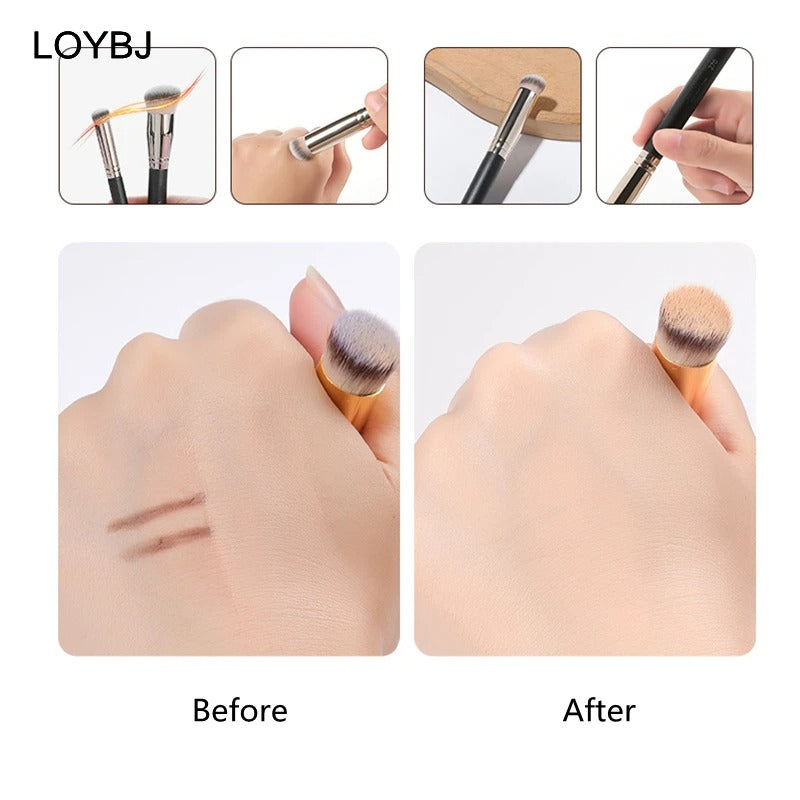 LOYBJ

Before

After